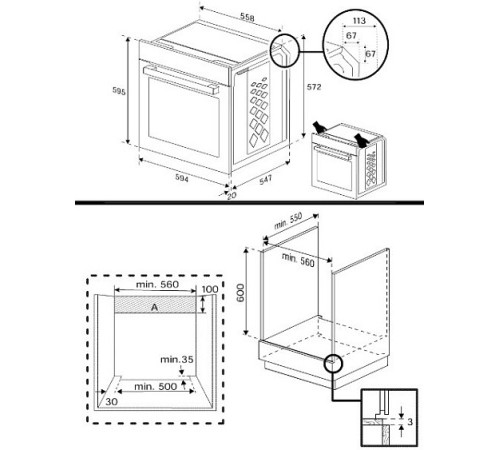 558
113
67
67
595
572
594
547
20
min. 550
min. 560
600
min. 560
100
A
min.35
min. 500
30
3