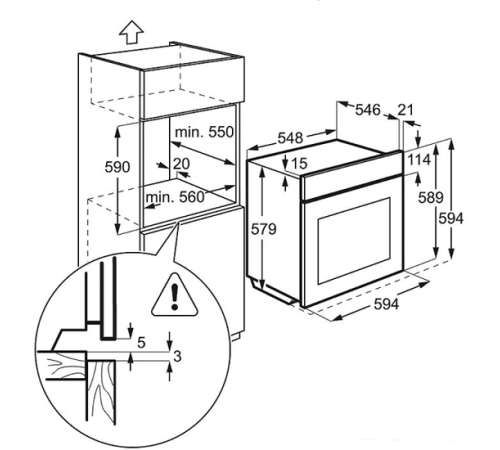 min. 550
590
20
min. 560
5
3
546
21
548
15
114
589
594
579
594