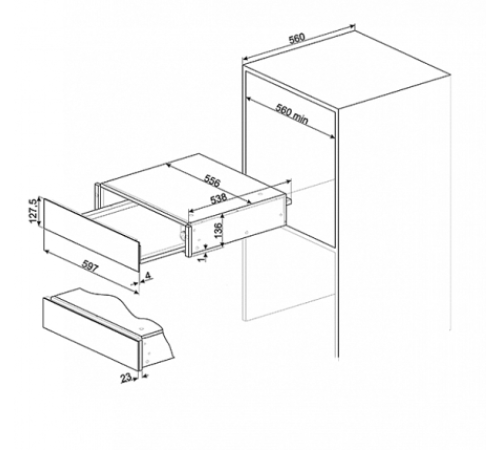 560
560 min
556
538
127.5
136
1
597
4
23