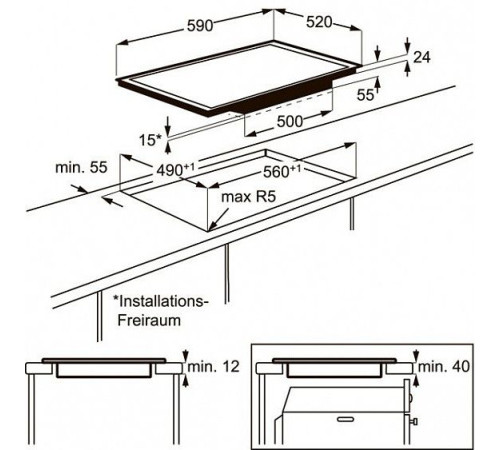 590

520

24

55

500

15*

min. 55

$490^{+1}$

$560^{+1}$

max R5

*Installations-Freiraum

min. 12

min. 40