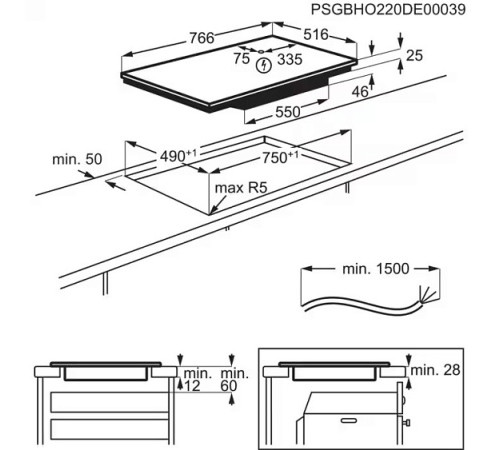 PSGBHO220DE00039

766
516
75
335
25
46
550

min. 50
$490^{+1}$
$750^{+1}$
max R5

min. 1500

min.
12
min.
60

min. 28