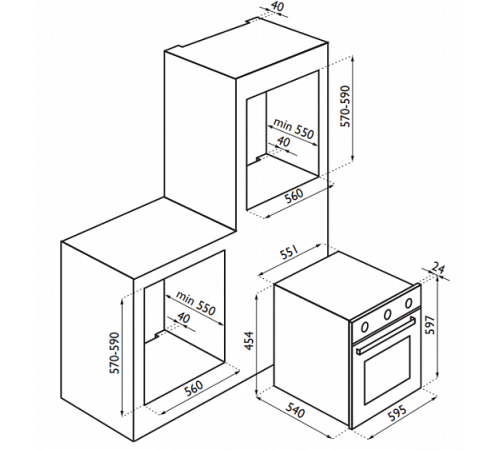 40
570-590
min 550
40
560
551
24
min 550
40
570-590
454
597
560
540
595