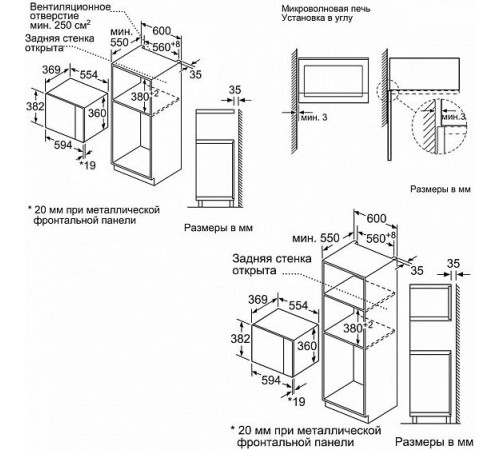 Вентиляционное отверстие мин. 250 см$^2$

Задняя стенка открыта

мин. 550

600

$560^{+8}$

35

369

554

382

360

$380^{+2}$

594

*19

35

* 20 мм при металлической фронтальной панели

Размеры в мм

Микроволновая печь
Установка в углу

мин. 3

мин.3

Размеры в мм

600

мин. 550

$560^{+8}$

Задняя стенка открыта

35

35

369

554

382

360

$380^{+2}$

594

*19

* 20 мм при металлической фронтальной панели

Размеры в мм