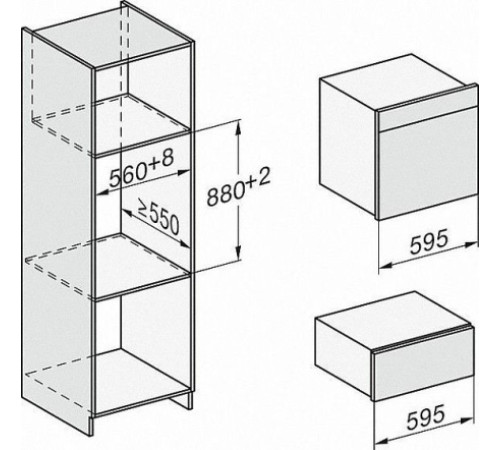 560+8

≥550

880+2

595

595