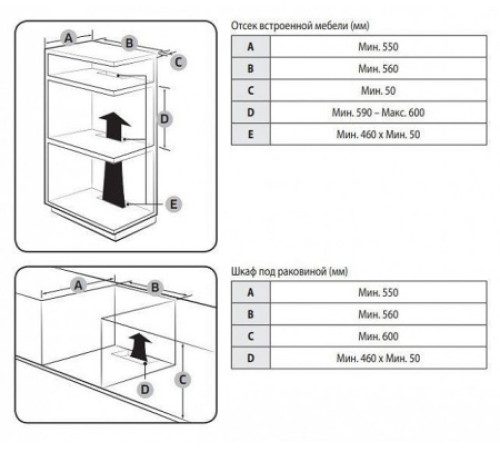 A
B
C
D
E

Отсек встроенной мебели (мм)

| A | Мин. 550 |
|---|---|
| B | Мин. 560 |
| C | Мин. 50 |
| D | Мин. 590 – Макс. 600 |
| E | Мин. 460 x Мин. 50 |

A
B
D
C

Шкаф под раковиной (мм)

| A | Мин. 550 |
|---|---|
| B | Мин. 560 |
| C | Мин. 600 |
| D | Мин. 460 x Мин. 50 |