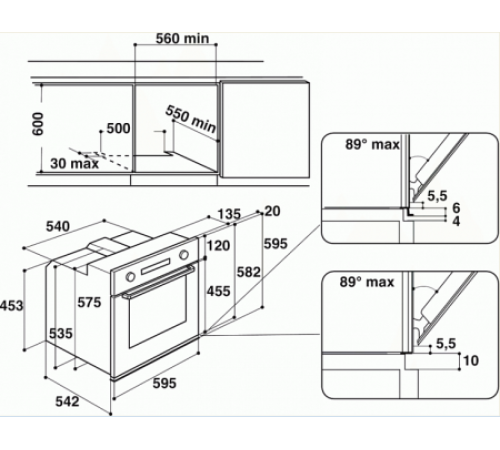 560 min
600
500
550 min
30 max
89° max
5,5
6
4
540
135
20
120
595
582
455
453
575
535
595
542
89° max
5,5
10