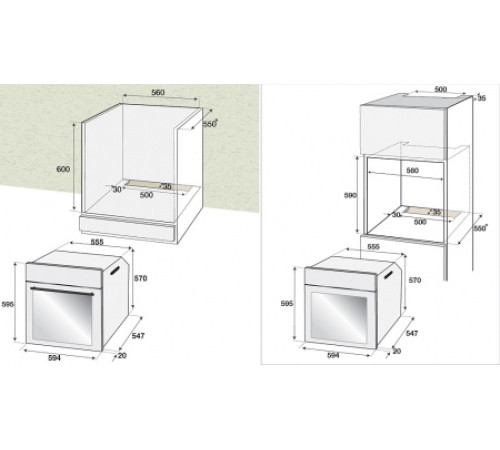 560
550*
600
30
35
500
555
570
595
547
594
20

500
35
560
590
30
35
500
550*
555
570
595
547
594
20