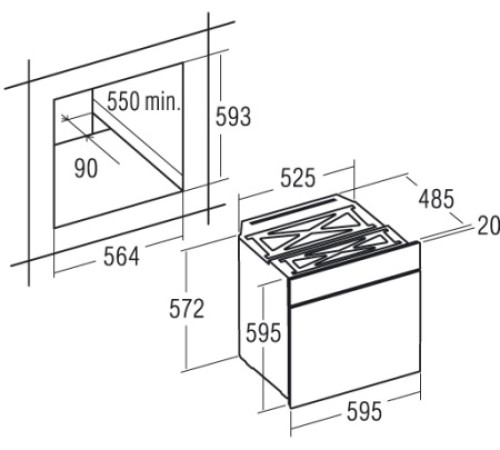 550 min.
593
90
564
525
485
20
572
595
595