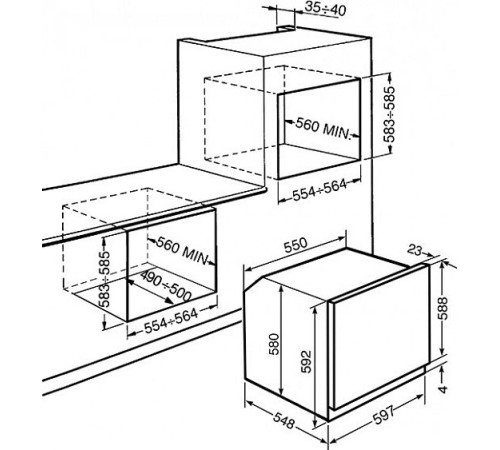 35÷40
560 MIN.
583÷585
554÷564
560 MIN
583÷585
490÷500
554÷564
550
23
588
580
592
4
548
597