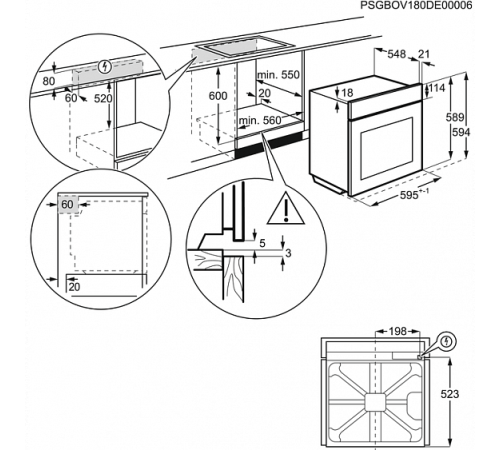 PSGBOV180DE00006

80
60
520
600
min. 550
20
min. 560
548
21
18
114
589
594
595$^{+-1}$
60
20
5
3
198
523