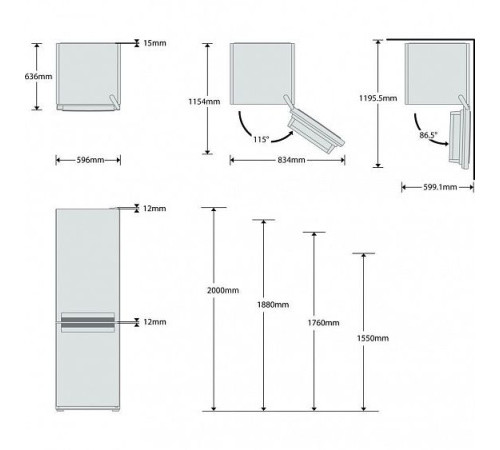 636mm
15mm
596mm
1154mm
115°
834mm
1195.5mm
86.5°
599.1mm
12mm
12mm
2000mm
1880mm
1760mm
1550mm