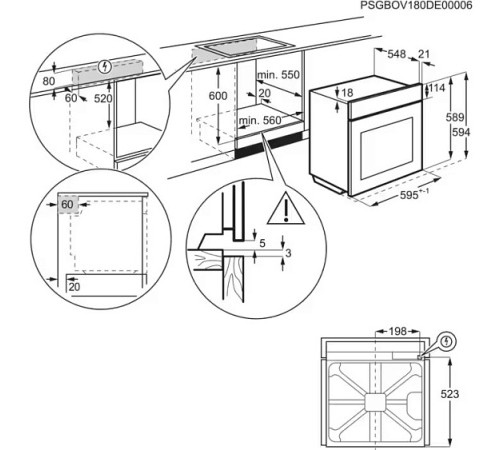 PSGBOV180DE00006

80
60
520

600
min. 550
20
min. 560

548
21
18
114
589
594
595$^{+-1}$

60
20

5
3

198
523