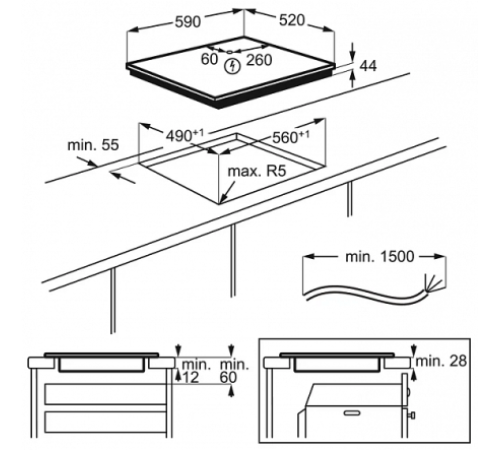 590
520
60
260
44
$490^{+1}$
$560^{+1}$
min. 55
max. R5
min. 1500
min.
12
min.
60
min. 28