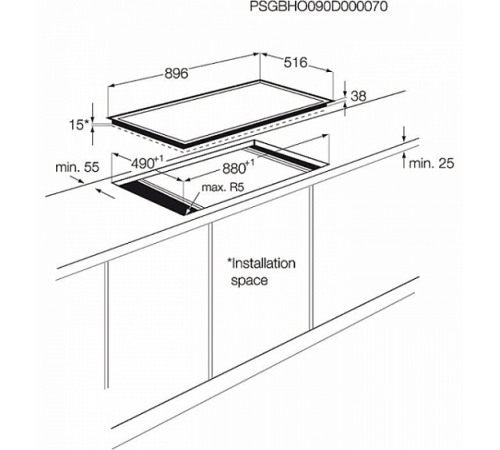 PSGBHO090D000070

896

516

38

15*

min. 55

$490^{+1}$

$880^{+1}$

min. 25

max. R5

*Installation space