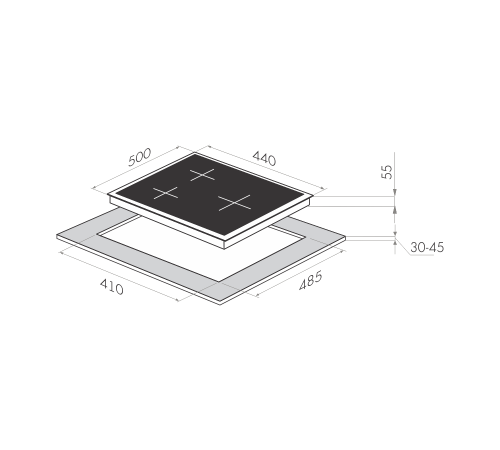 500
440
55
30-45
410
485