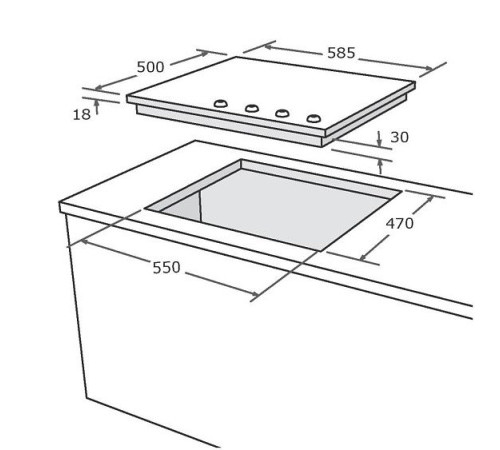 500
585
18
30
470
550