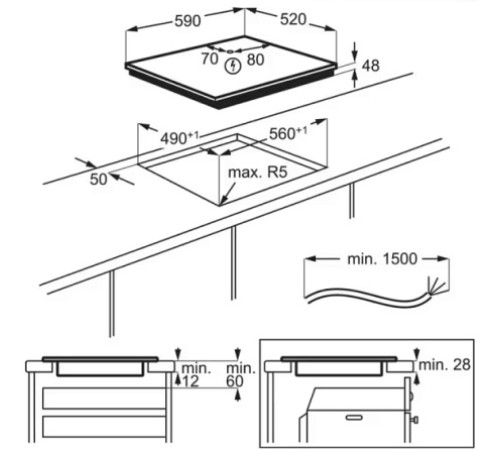 590
520
70
80
48
$490^{+1}$
$560^{+1}$
50
max. R5
min. 1500
min.
12
min.
60
min. 28