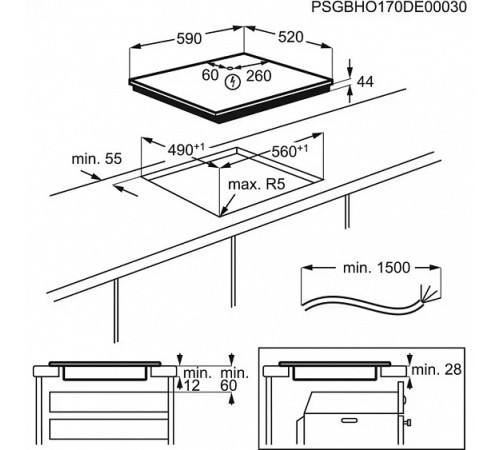 PSGBHO170DE00030

590
520
60
260
44

$490^{+1}$
$560^{+1}$
min. 55
max. R5

min. 1500

min.
12
min.
60

min. 28