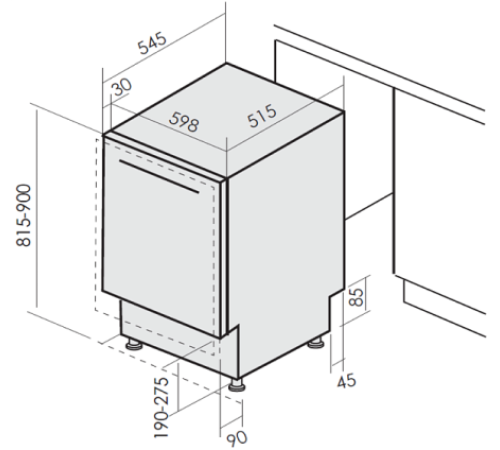 545
30
598
515
815-900
85
45
190-275
90