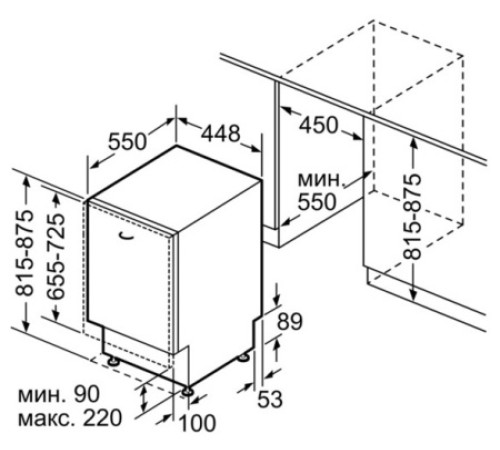 550
448
450
мин.
550
815-875
815-875
655-725
89
53
мин. 90
макс. 220
100