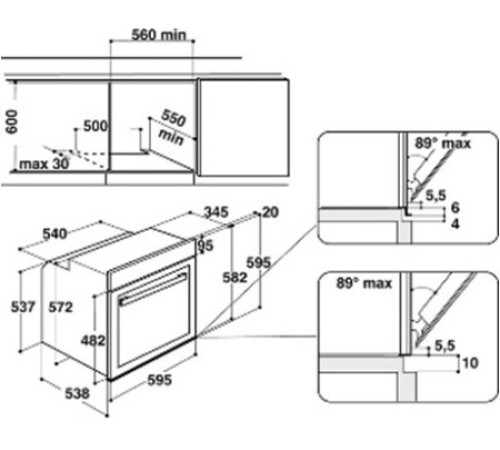 560 min

600

500

550 min

max 30

89° max

5,5

6

4

345

20

540

95

595

582

537

572

482

595

538

89° max

5,5

10