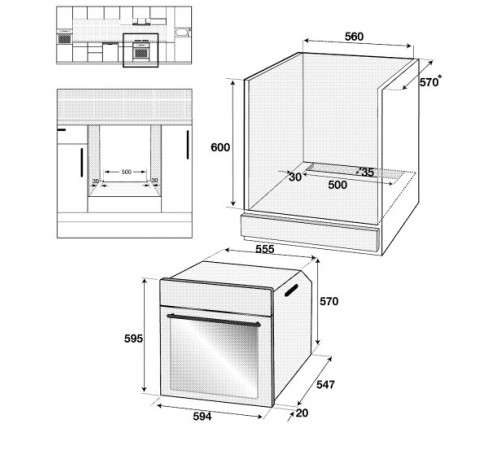 500
30
30

560
570*
600
30
35
500

555
570
595
547
594
20