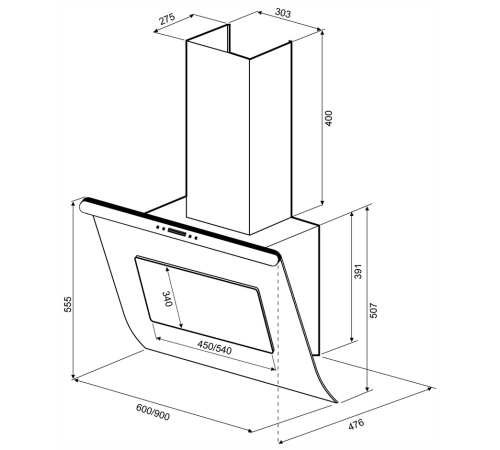 275
303
400
391
507
555
340
450/540
600/900
476