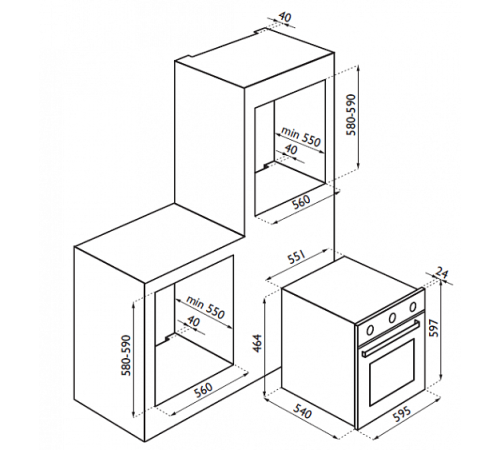 40
580-590
min 550
40
560
551
24
min 550
40
580-590
464
597
560
540
595