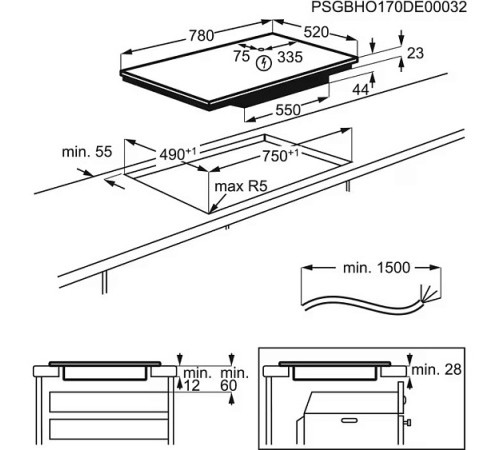 PSGBHO170DE00032

780
520
75
335
23
44
550

min. 55
$490^{+1}$
$750^{+1}$
max R5

min. 1500

min.
12
min.
60

min. 28