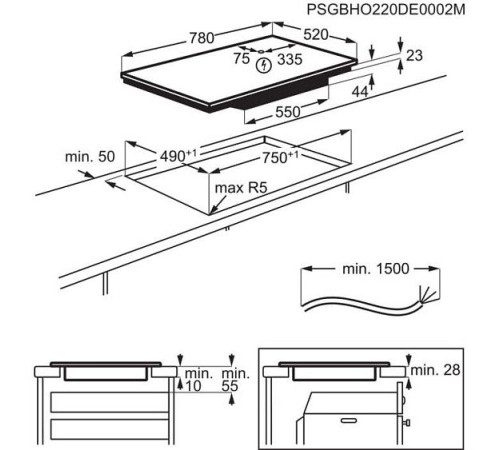 PSGBHO220DE0002M

780
520
75
335
23
44
550

min. 50
$490^{+1}$
$750^{+1}$
max R5

min. 1500

min.
10
min.
55

min. 28