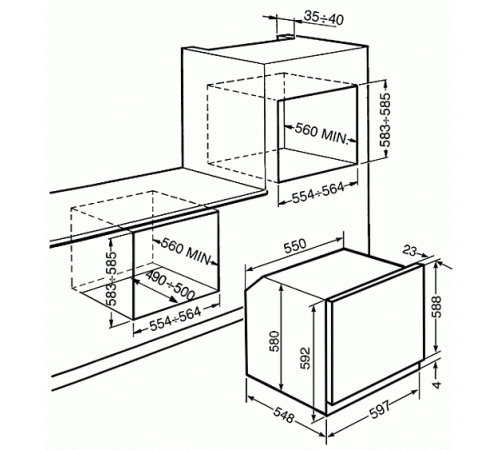 35÷40
583÷585
560 MIN.
554÷564
560 MIN
583÷585
490÷500
554÷564
550
23
588
580
592
4
548
597