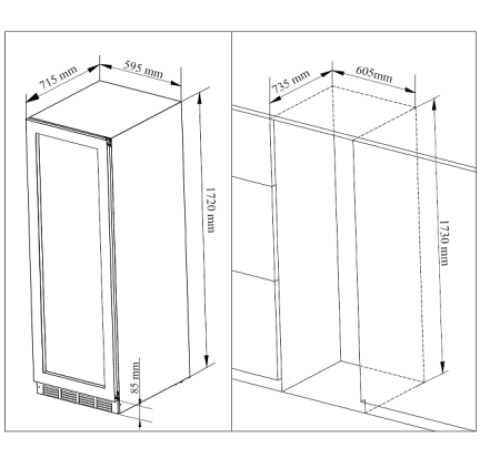 715 mm
595 mm
1720 mm
85 mm
735 mm
605mm
1730 mm