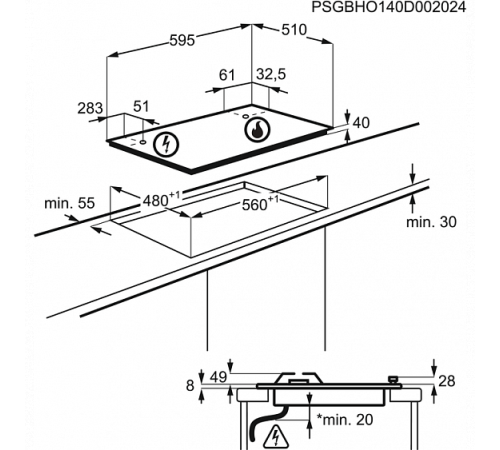 PSGBHO140D002024

595
510
61
32,5
283
51
40
min. 55
$480^{+1}$
$560^{+1}$
min. 30
8
49
28
*min. 20