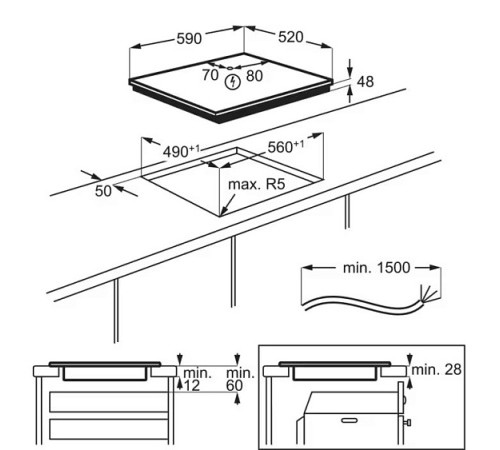 590

520

70

80

48

$490^{+1}$

$560^{+1}$

50

max. R5

min. 1500

min.
12

min.
60

min. 28