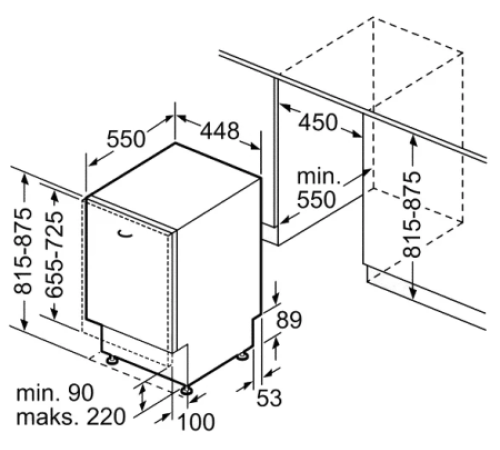 550
448
450
min.
550
815-875
815-875
655-725
89
53
min. 90
maks. 220
100