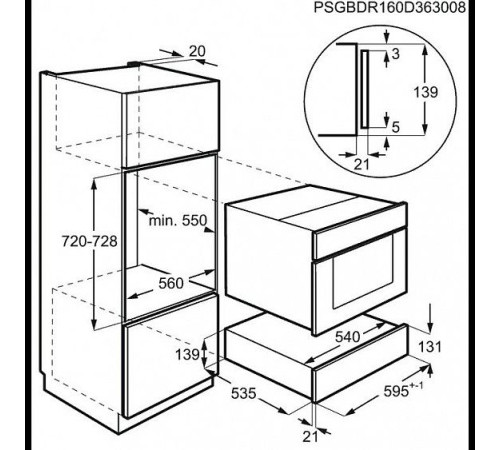 PSGBDR160D363008

20

3

139

5

21

min. 550

720-728

560

540

131

139

535

$595^{+-1}$

21