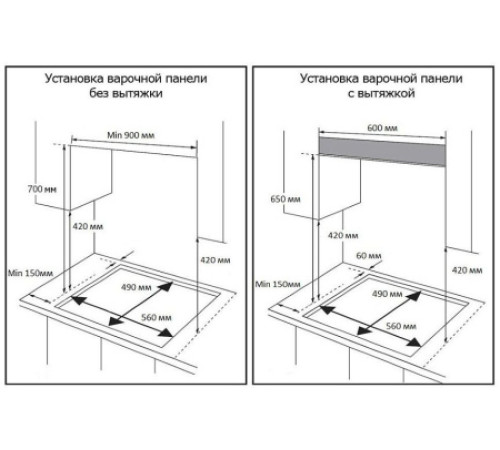 Установка варочной панели без вытяжки

Min 900 мм
700 мм
420 мм
420 мм
Min 150мм
490 мм
560 мм

Установка варочной панели с вытяжкой

600 мм
650 мм
420 мм
60 мм
420 мм
Min 150мм
490 мм
560 мм