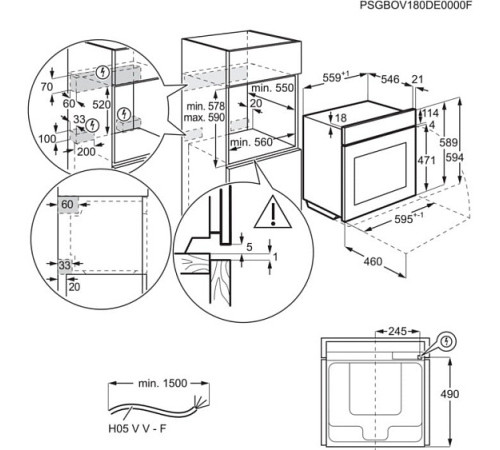 PSGBOV180DE0000F

70
60
520
33
100
200

min. 578
max. 590
min. 550
20
min. 560

$559^{+1}$
546
21
18
114
4
589
594
471
$595^{+-1}$
460

60
33
20

5
1

245
490

min. 1500
H05 V V - F