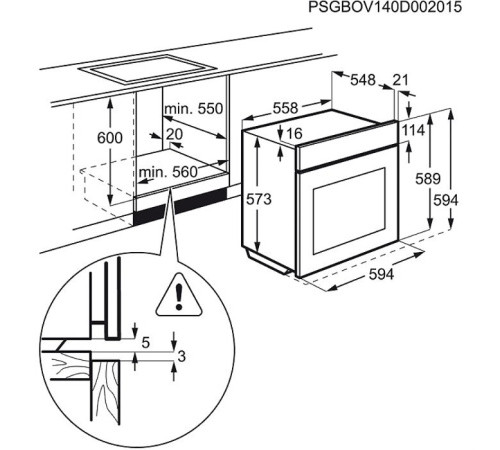 PSGBOV140D002015

600
min. 550
20
min. 560

558
548
21
16
114
573
589
594
594

5
3