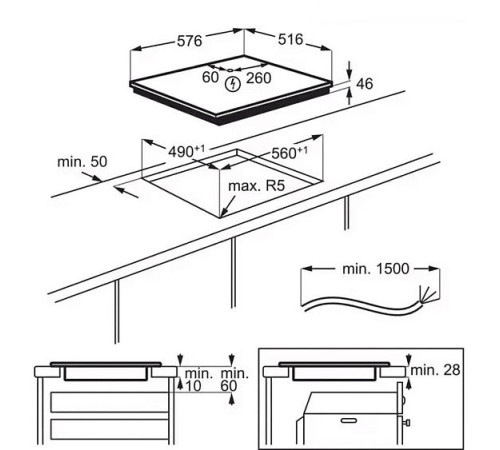 576
516
60
260
46
$490^{+1}$
$560^{+1}$
min. 50
max. R5
min. 1500
min.
10
min.
60
min. 28