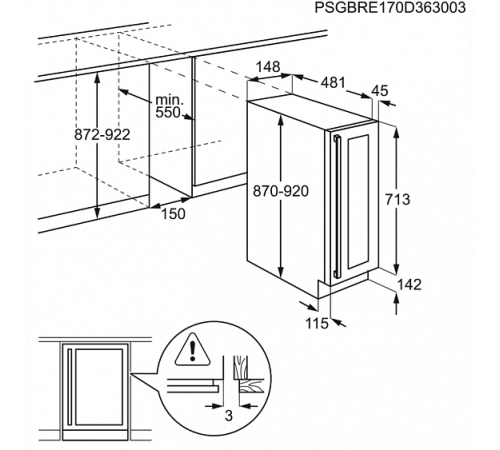 PSGBRE170D363003

148
481
45
min.
550
872-922
870-920
713
150
142
115
3