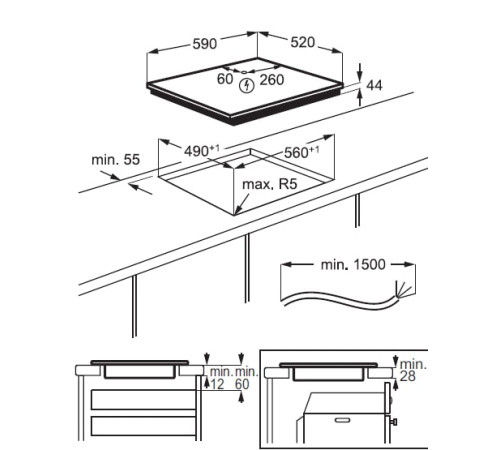 590
520
60
260
44
min. 55
$490^{+1}$
$560^{+1}$
max. R5
min. 1500
min.
12
min.
60
min.
28