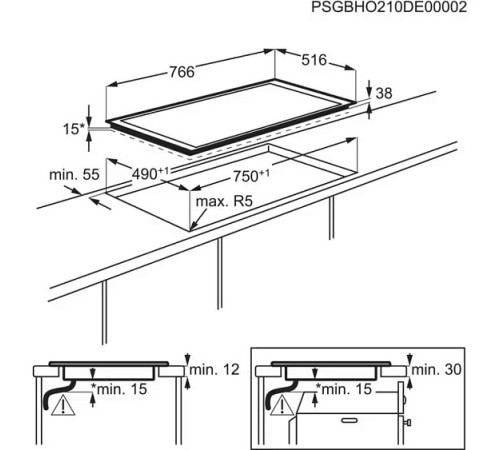 PSGBHO210DE00002

766

516

38

15*

min. 55

$490^{+1}$

$750^{+1}$

max. R5

min. 12

*min. 15

min. 30

*min. 15