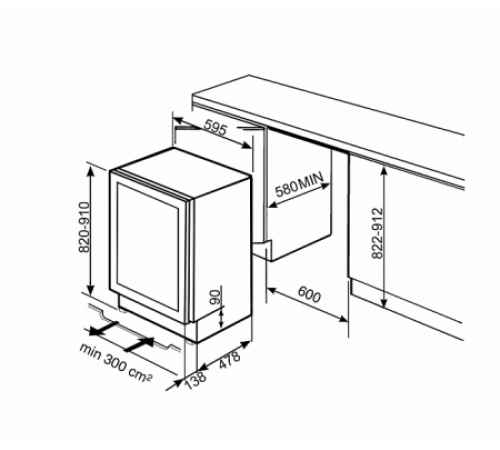 595

580MIN

820-910

822-912

90

600

min 300 cm²

138

478