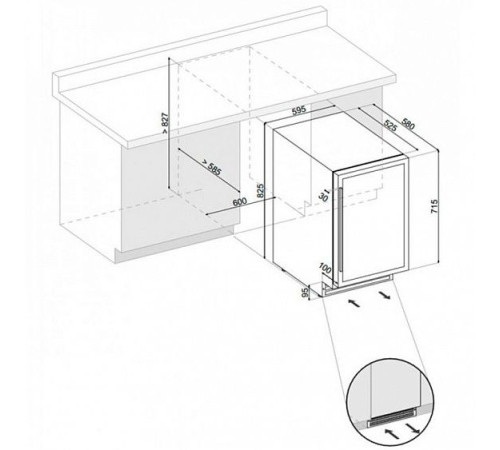 > 827
> 585
600
825
595
525
580
30
715
100
95