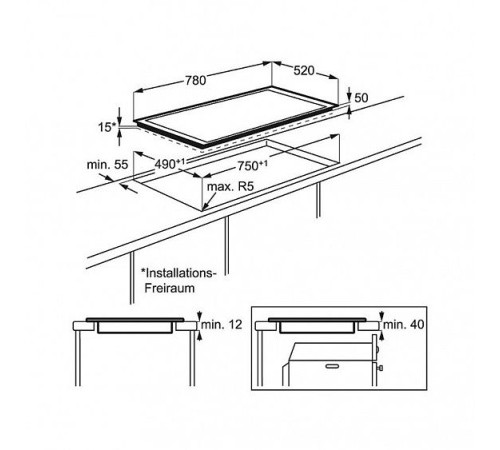 780
520
50
15*
min. 55
$490^{+1}$
$750^{+1}$
max. R5

*Installations-Freiraum

min. 12

min. 40