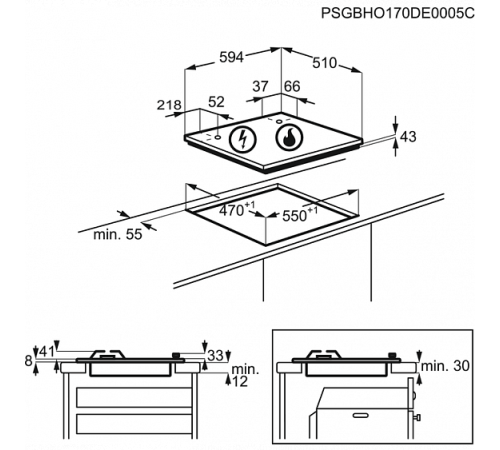 PSGBHO170DE0005C

594

510

37

66

218

52

43

$470^{+1}$

$550^{+1}$

min. 55

41

8

33

min. 12

min. 30