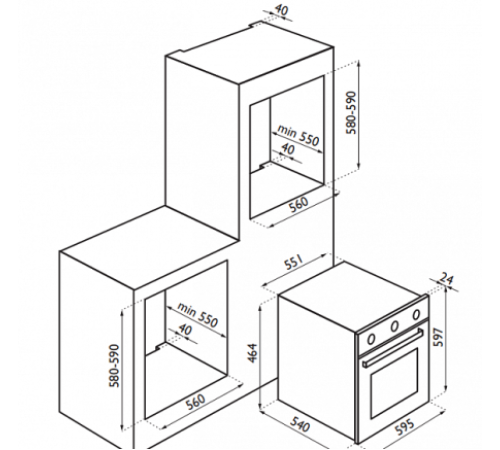 40
580-590
min 550
40
560
551
24
min 550
40
580-590
464
597
560
540
595