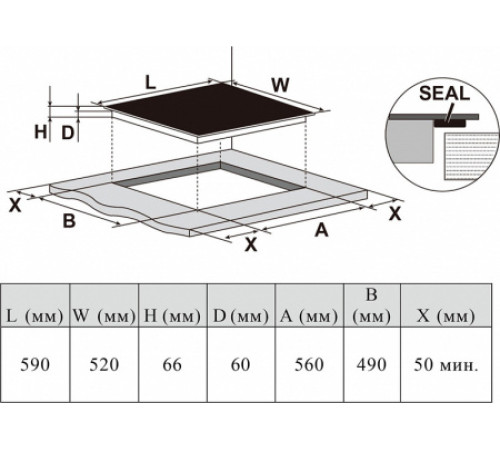 L
W
SEAL
H
D
X
B
X
X
A

| L (мм) | W (мм) | H (мм) | D (мм) | A (мм) | B (мм) | X (мм) |
|---|---|---|---|---|---|---|
| 590 | 520 | 66 | 60 | 560 | 490 | 50 мин. |