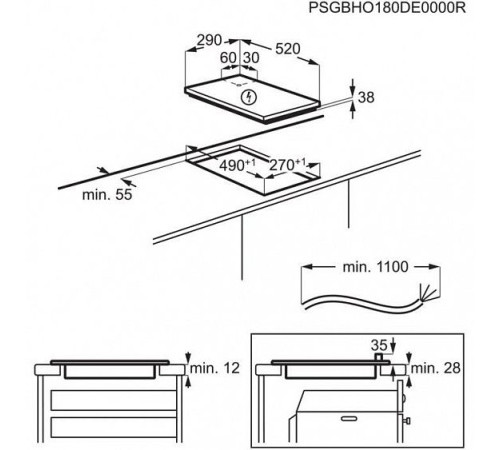 PSGBHO180DE0000R

290
520
60
30
38

$490^{+1}$
$270^{+1}$
min. 55

min. 1100

min. 12

35
min. 28